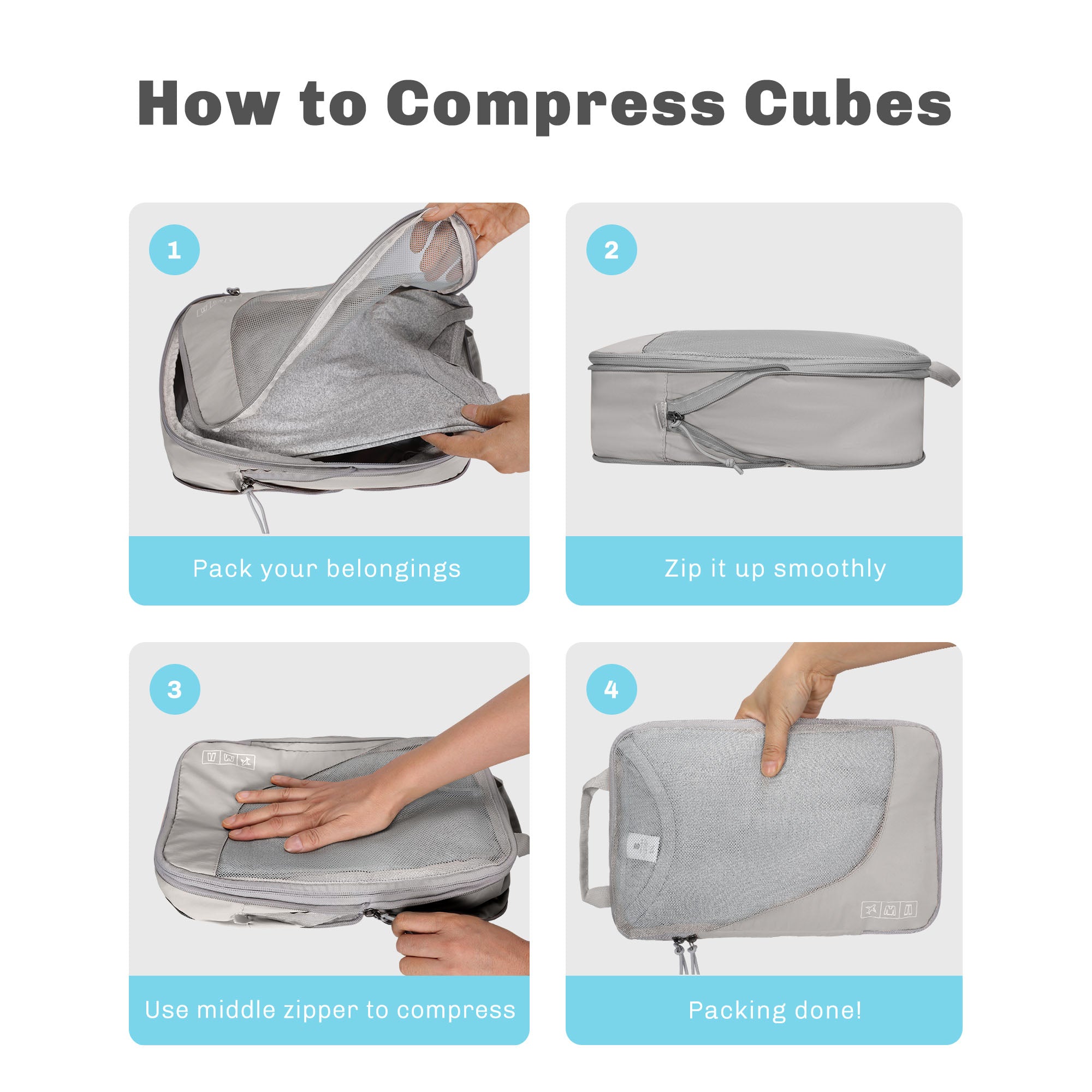 How to Compress Cubes

1

Pack your belongings

2

Zip it up smoothly

3

Use middle zipper to compress

4

Packing done!