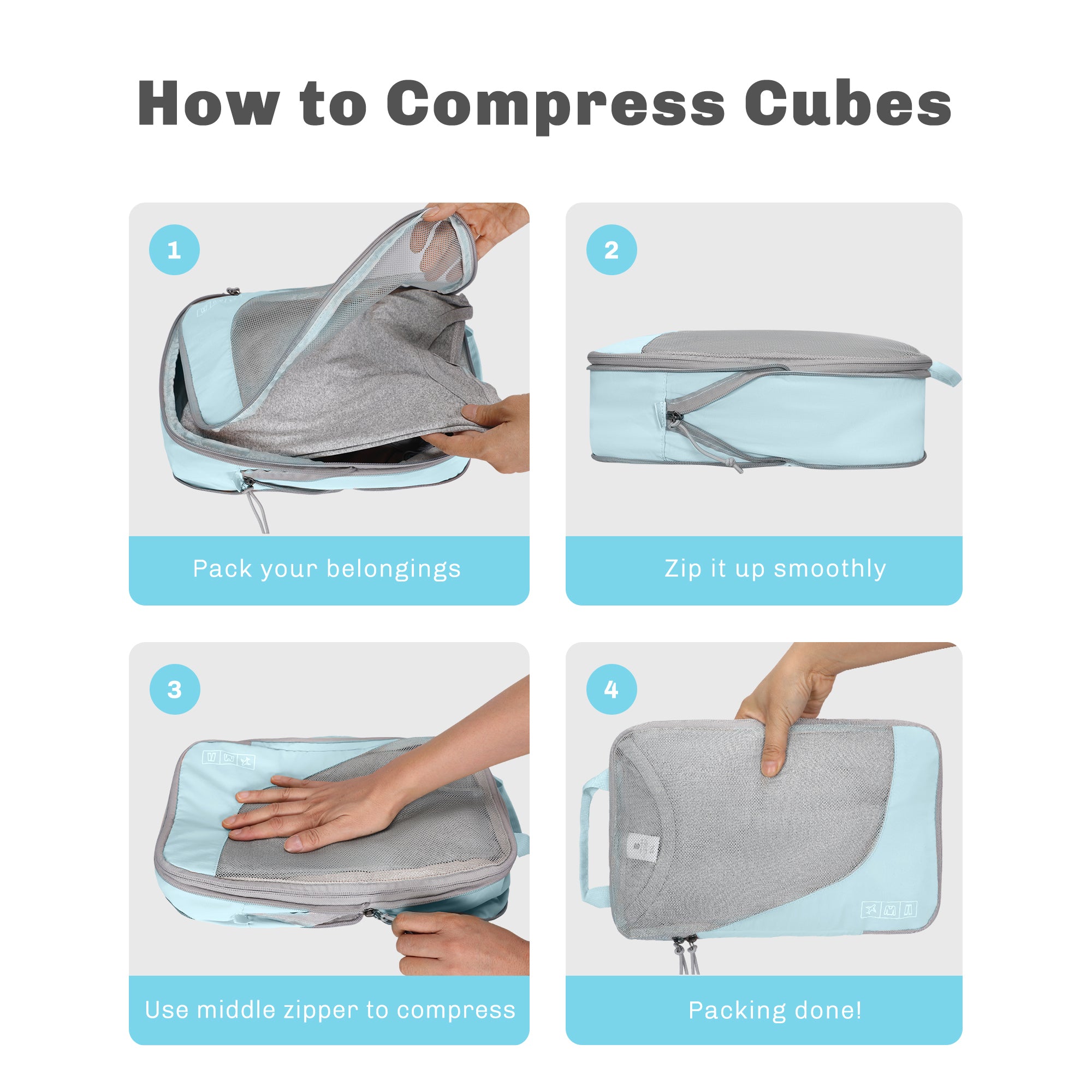 How to Compress Cubes

1

Pack your belongings

2

Zip it up smoothly

3

Use middle zipper to compress

4

Packing done!